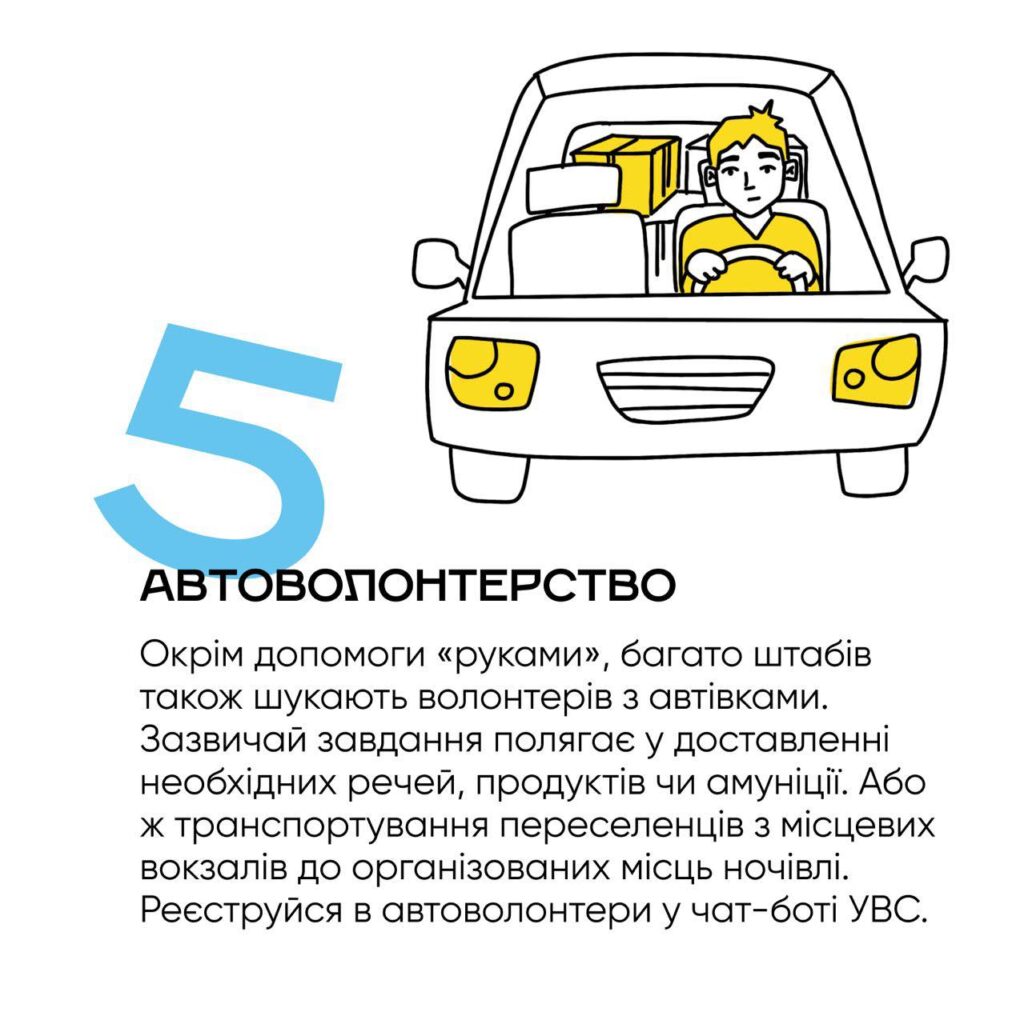 5

АВТОВОЛОНТЕРСТВО

Окрім допомоги «руками», багато штабів також шукають волонтерів з автівками. Зазвичай завдання полягає у доставленні необхідних речей, продуктів чи амуніції. Або ж транспортування переселенців з місцевих вокзалів до організованих місць ночівлі. Реєструйся в автоволонтери у чат-боті УВС.