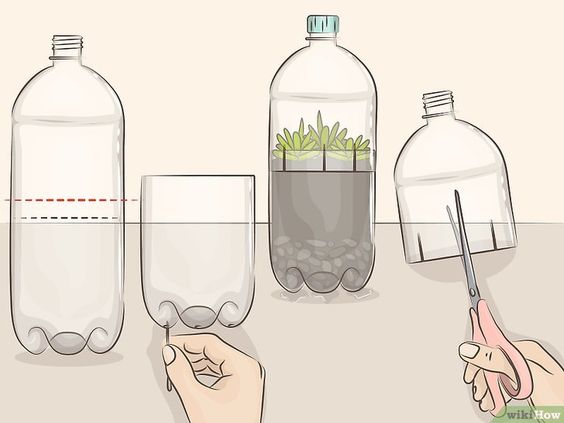 wikiHow