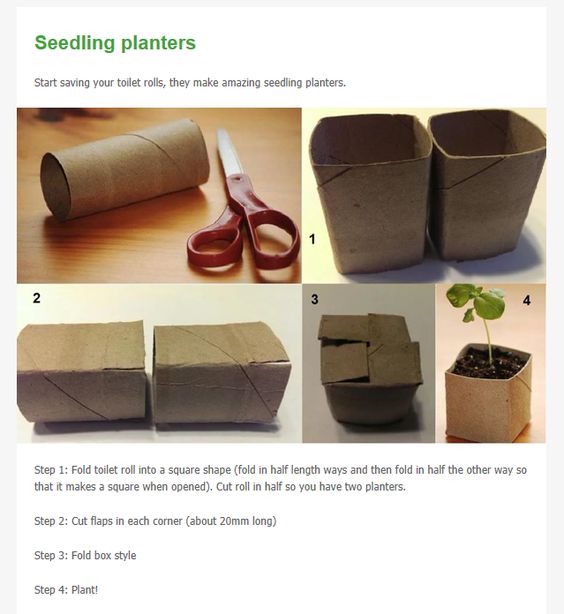 Seedling planters

Start saving your toilet rolls, they make amazing seedling planters.

1

2

3

4

Step 1: Fold toilet roll into a square shape (fold in half length ways and then fold in half the other way so that it makes a square when opened). Cut roll in half so you have two planters.

Step 2: Cut flaps in each corner (about 20mm long)

Step 3: Fold box style

Step 4: Plant!